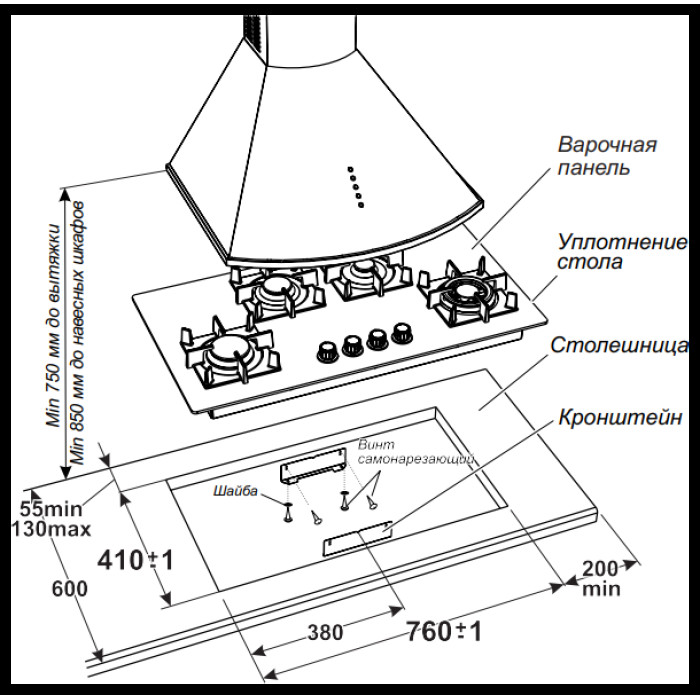 Варочная панель

Уплотнение стола

Столешница

Кронштейн

Min 750 мм до вытяжки
Min 850 мм до навесных шкафов

Винт самонарезающий

Шайба

55min
130max

410±1

600

380

760±1

200 min