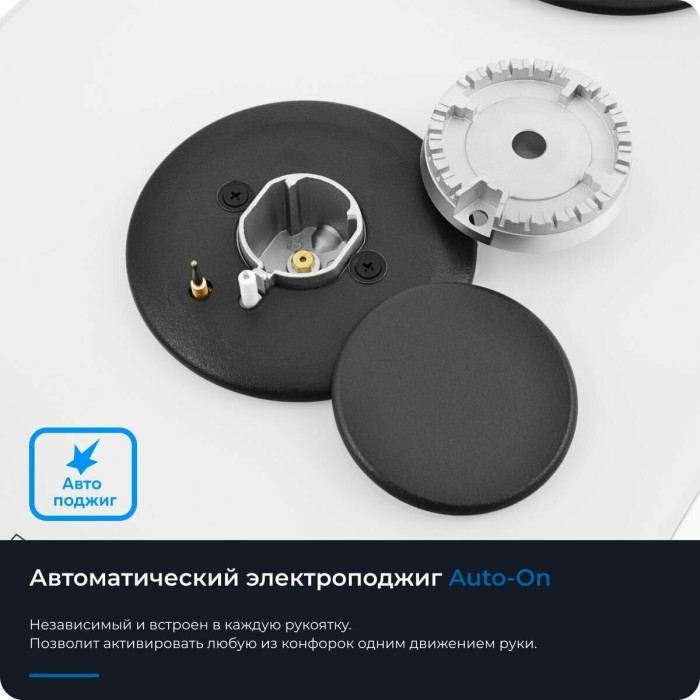 Авто поджиг

Автоматический электроподжиг Auto-On

Независимый и встроен в каждую рукоятку.
Позволит активировать любую из конфорок одним движением руки.