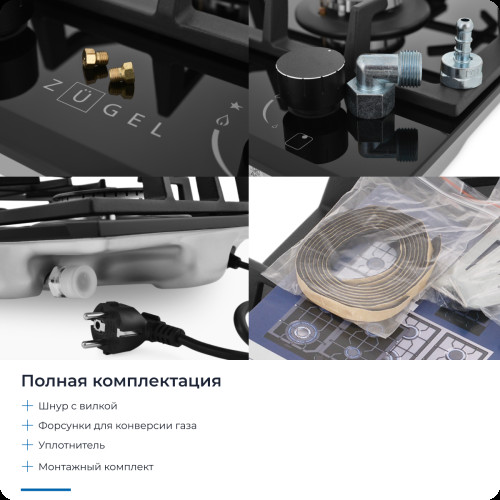 ZÜGEL

Полная комплектация

+ Шнур с вилкой

+ Форсунки для конверсии газа

+ Уплотнитель

+ Монтажный комплект