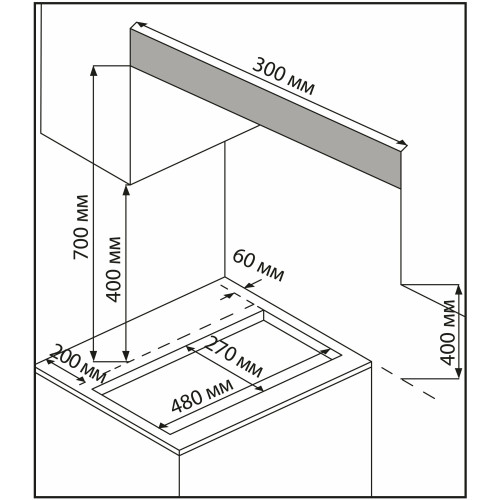 300 мм

700 мм

400 мм

60 мм

400 мм

200 мм

270 мм

480 мм