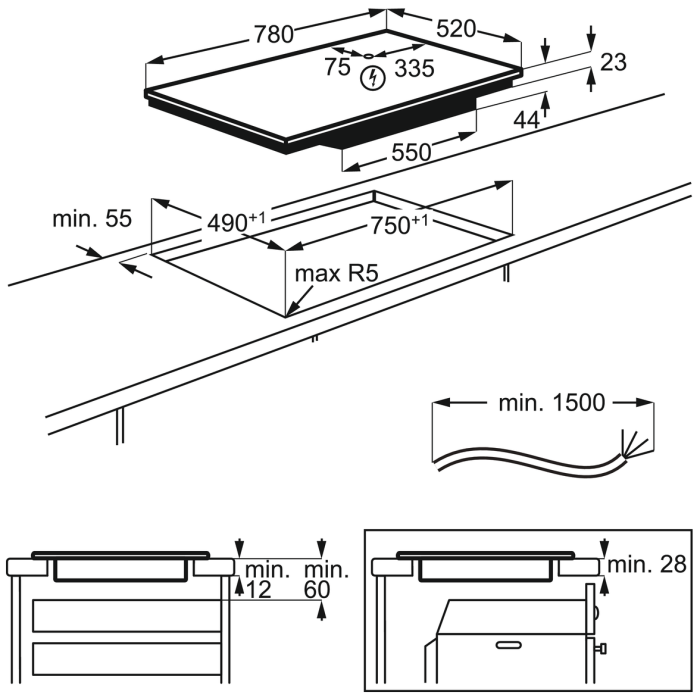 780
520
75
335
23
44
550
min. 55
$490^{+1}$
$750^{+1}$
max R5
min. 1500
min.
12
min.
60
min. 28