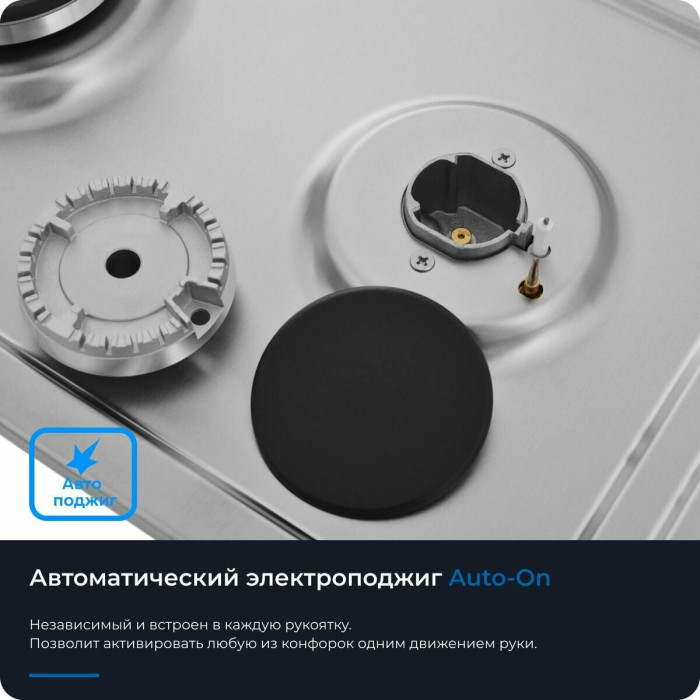 Авто поджиг

Автоматический электроподжиг Auto-On

Независимый и встроен в каждую рукоятку.
Позволит активировать любую из конфорок одним движением руки.