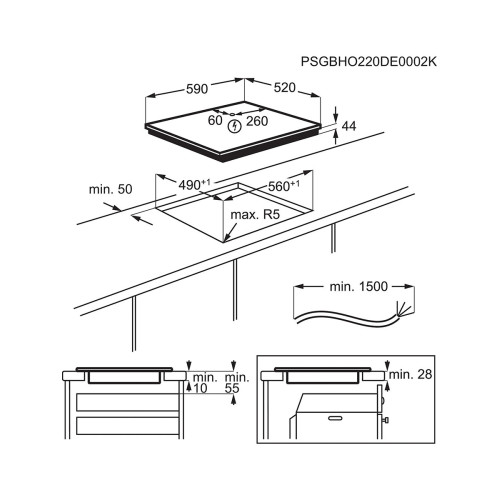 PSGBHO220DE0002K

590

520

60

260

44

min. 50

$490^{+1}$

$560^{+1}$

max. R5

min. 1500

min.
10

min.
55

min. 28