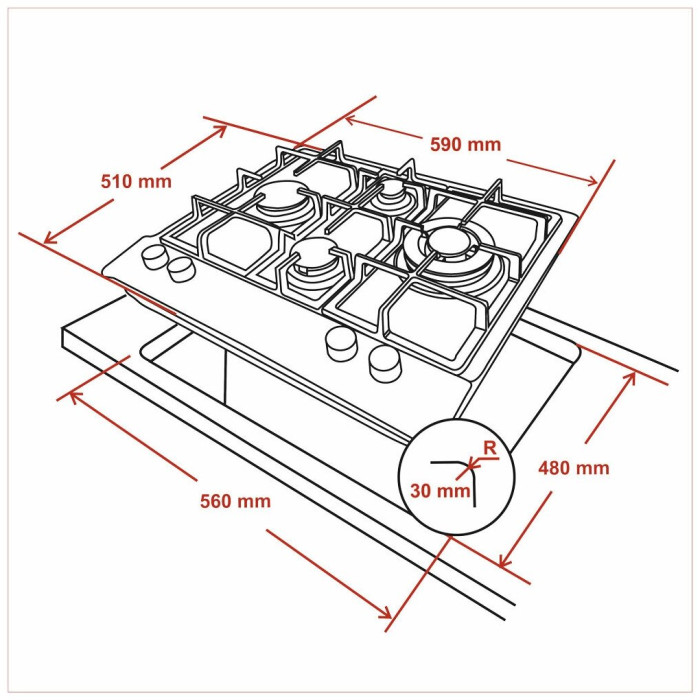 590 mm

510 mm

R

30 mm

480 mm

560 mm