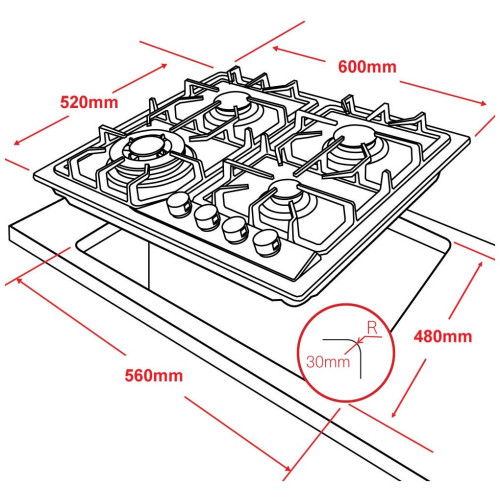 600mm

520mm

R

30mm

480mm

560mm