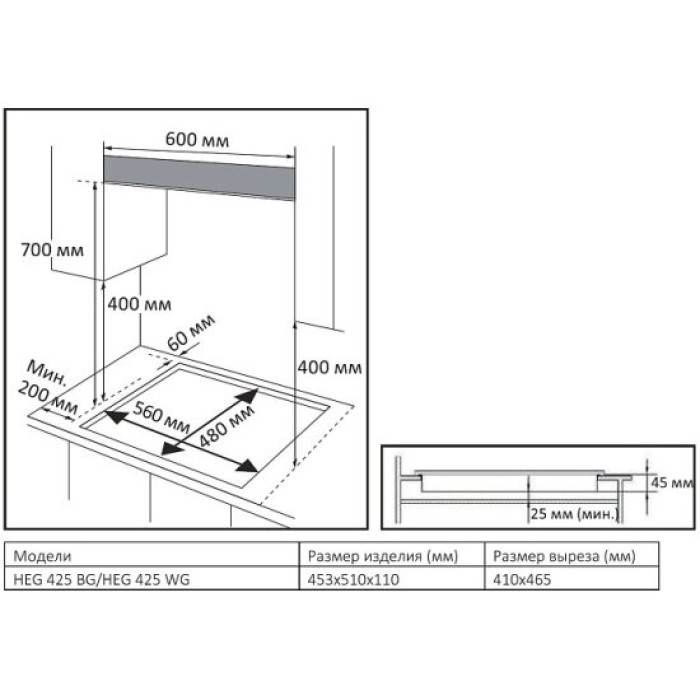 600 мм

700 мм

400 мм

60 мм

Мин. 200 мм

560 мм

480 мм

400 мм

45 мм

25 мм (мин.)

| Модели | Размер изделия (мм) | Размер выреза (мм) |
|---|---|---|
| HEG 425 BG/HEG 425 WG | 453x510x110 | 410x465 |