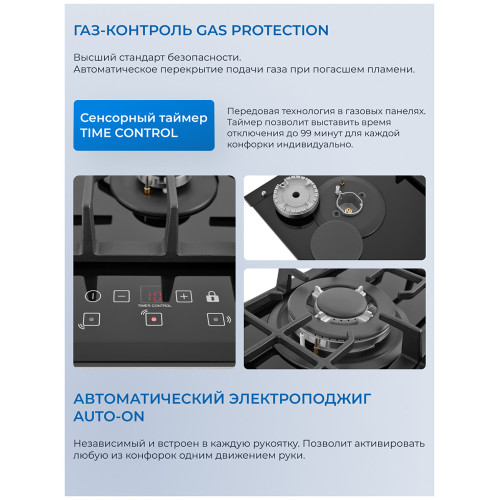 ГАЗ-КОНТРОЛЬ GAS PROTECTION

Высший стандарт безопасности.
Автоматическое перекрытие подачи газа при погасшем пламени.

Сенсорный таймер TIME CONTROL

Передовая технология в газовых панелях. Таймер позволит выставить время отключения до 99 минут для каждой конфорки индивидуально.

10
TIMER CONTROL

АВТОМАТИЧЕСКИЙ ЭЛЕКТРОПОДЖИГ AUTO-ON

Независимый и встроен в каждую рукоятку. Позволит активировать любую из конфорок одним движением руки.