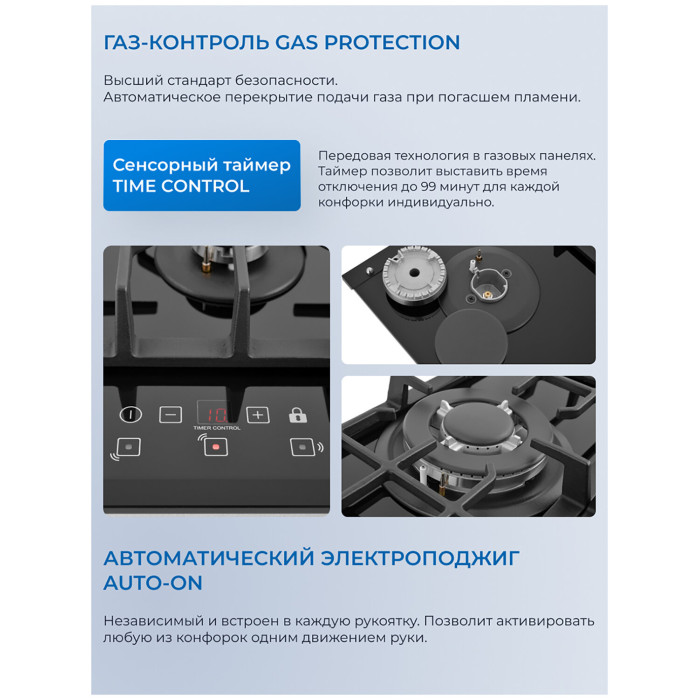 ГАЗ-КОНТРОЛЬ GAS PROTECTION

Высший стандарт безопасности.
Автоматическое перекрытие подачи газа при погасшем пламени.

Сенсорный таймер TIME CONTROL

Передовая технология в газовых панелях. Таймер позволит выставить время отключения до 99 минут для каждой конфорки индивидуально.

10
TIMER CONTROL

АВТОМАТИЧЕСКИЙ ЭЛЕКТРОПОДЖИГ AUTO-ON

Независимый и встроен в каждую рукоятку. Позволит активировать любую из конфорок одним движением руки.