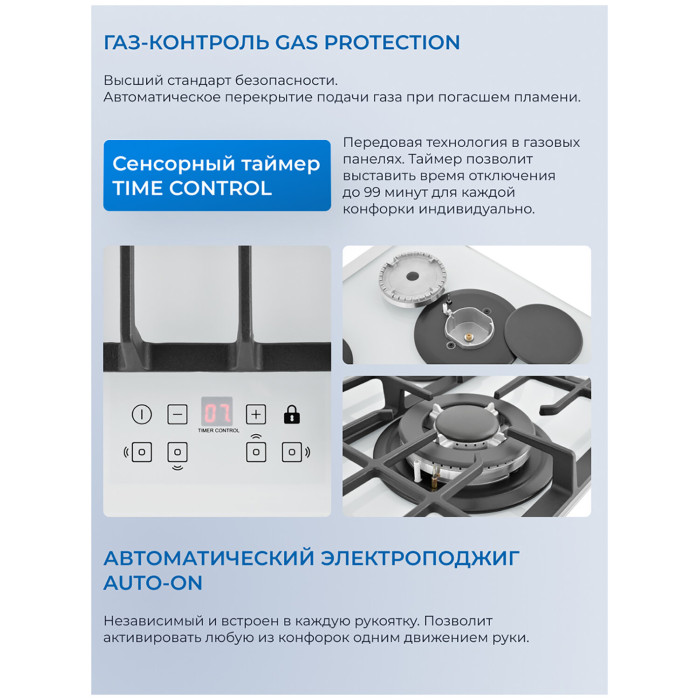 ГАЗ-КОНТРОЛЬ GAS PROTECTION

Высший стандарт безопасности.
Автоматическое перекрытие подачи газа при погасшем пламени.

Сенсорный таймер TIME CONTROL

Передовая технология в газовых панелях. Таймер позволит выставить время отключения до 99 минут для каждой конфорки индивидуально.

07

TIMER CONTROL

АВТОМАТИЧЕСКИЙ ЭЛЕКТРОПОДЖИГ AUTO-ON

Независимый и встроен в каждую рукоятку. Позволит активировать любую из конфорок одним движением руки.