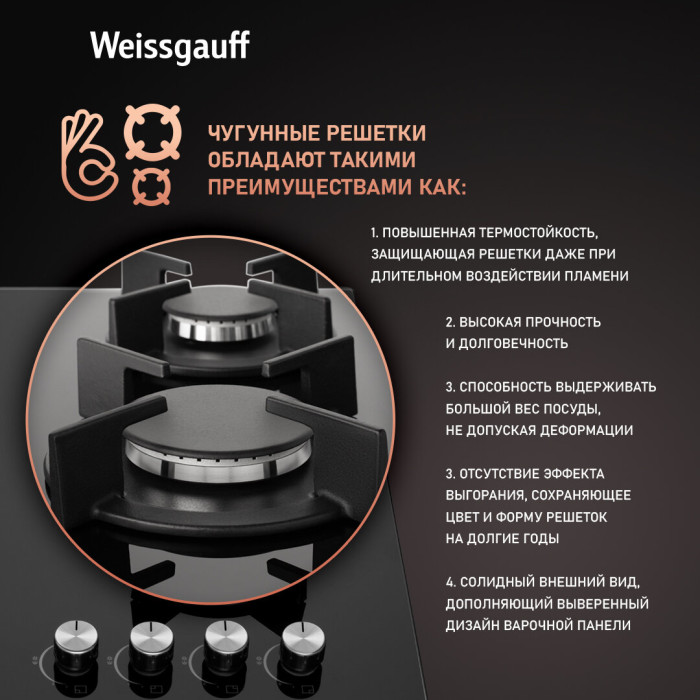 Weissgauff

ЧУГУННЫЕ РЕШЕТКИ ОБЛАДАЮТ ТАКИМИ ПРЕИМУЩЕСТВАМИ КАК:

1. ПОВЫШЕННАЯ ТЕРМОСТОЙКОСТЬ, ЗАЩИЩАЮЩАЯ РЕШЕТКИ ДАЖЕ ПРИ ДЛИТЕЛЬНОМ ВОЗДЕЙСТВИИ ПЛАМЕНИ

2. ВЫСОКАЯ ПРОЧНОСТЬ И ДОЛГОВЕЧНОСТЬ

3. СПОСОБНОСТЬ ВЫДЕРЖИВАТЬ БОЛЬШОЙ ВЕС ПОСУДЫ, НЕ ДОПУСКАЯ ДЕФОРМАЦИИ

3. ОТСУТСТВИЕ ЭФФЕКТА ВЫГОРАНИЯ, СОХРАНЯЮЩЕЕ ЦВЕТ И ФОРМУ РЕШЕТОК НА ДОЛГИЕ ГОДЫ

4. СОЛИДНЫЙ ВНЕШНИЙ ВИД, ДОПОЛНЯЮЩИЙ ВЫВЕРЕННЫЙ ДИЗАЙН ВАРОЧНОЙ ПАНЕЛИ