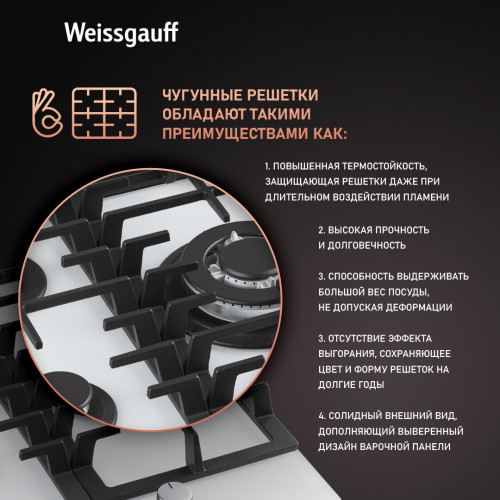 Weissgauff

ЧУГУННЫЕ РЕШЕТКИ ОБЛАДАЮТ ТАКИМИ ПРЕИМУЩЕСТВАМИ КАК:

1. ПОВЫШЕННАЯ ТЕРМОСТОЙКОСТЬ, ЗАЩИЩАЮЩАЯ РЕШЕТКИ ДАЖЕ ПРИ ДЛИТЕЛЬНОМ ВОЗДЕЙСТВИИ ПЛАМЕНИ

2. ВЫСОКАЯ ПРОЧНОСТЬ И ДОЛГОВЕЧНОСТЬ

3. СПОСОБНОСТЬ ВЫДЕРЖИВАТЬ БОЛЬШОЙ ВЕС ПОСУДЫ, НЕ ДОПУСКАЯ ДЕФОРМАЦИИ

3. ОТСУТСТВИЕ ЭФФЕКТА ВЫГОРАНИЯ, СОХРАНЯЮЩЕЕ ЦВЕТ И ФОРМУ РЕШЕТОК НА ДОЛГИЕ ГОДЫ

4. СОЛИДНЫЙ ВНЕШНИЙ ВИД, ДОПОЛНЯЮЩИЙ ВЫВЕРЕННЫЙ ДИЗАЙН ВАРОЧНОЙ ПАНЕЛИ