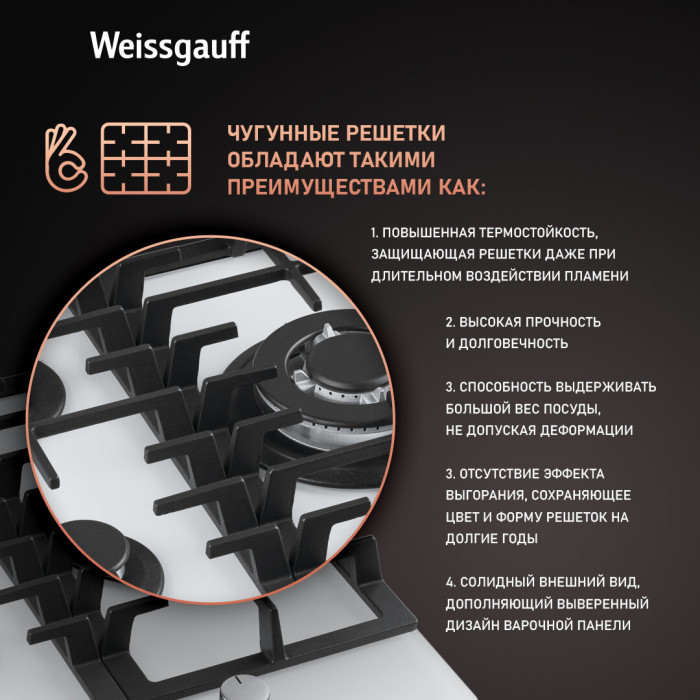 Weissgauff

ЧУГУННЫЕ РЕШЕТКИ ОБЛАДАЮТ ТАКИМИ ПРЕИМУЩЕСТВАМИ КАК:

1. ПОВЫШЕННАЯ ТЕРМОСТОЙКОСТЬ, ЗАЩИЩАЮЩАЯ РЕШЕТКИ ДАЖЕ ПРИ ДЛИТЕЛЬНОМ ВОЗДЕЙСТВИИ ПЛАМЕНИ

2. ВЫСОКАЯ ПРОЧНОСТЬ И ДОЛГОВЕЧНОСТЬ

3. СПОСОБНОСТЬ ВЫДЕРЖИВАТЬ БОЛЬШОЙ ВЕС ПОСУДЫ, НЕ ДОПУСКАЯ ДЕФОРМАЦИИ

3. ОТСУТСТВИЕ ЭФФЕКТА ВЫГОРАНИЯ, СОХРАНЯЮЩЕЕ ЦВЕТ И ФОРМУ РЕШЕТОК НА ДОЛГИЕ ГОДЫ

4. СОЛИДНЫЙ ВНЕШНИЙ ВИД, ДОПОЛНЯЮЩИЙ ВЫВЕРЕННЫЙ ДИЗАЙН ВАРОЧНОЙ ПАНЕЛИ