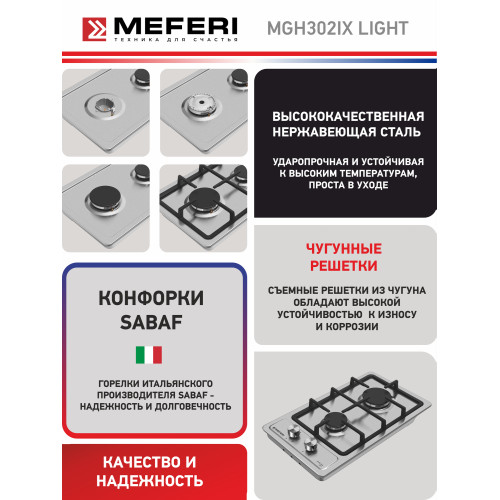 MEFERI
ТЕХНИКА ДЛЯ СЧАСТЬЯ

MGH302IX LIGHT

ВЫСОКОКАЧЕСТВЕННАЯ НЕРЖАВЕЮЩАЯ СТАЛЬ

УДАРОПРОЧНАЯ И УСТОЙЧИВАЯ К ВЫСОКИМ ТЕМПЕРАТУРАМ, ПРОСТА В УХОДЕ

ЧУГУННЫЕ РЕШЕТКИ

СЪЕМНЫЕ РЕШЕТКИ ИЗ ЧУГУНА ОБЛАДАЮТ ВЫСОКОЙ УСТОЙЧИВОСТЬЮ К ИЗНОСУ И КОРРОЗИИ

КОНФОРКИ SABAF

ГОРЕЛКИ ИТАЛЬЯНСКОГО ПРОИЗВОДИТЕЛЯ SABAF - НАДЕЖНОСТЬ И ДОЛГОВЕЧНОСТЬ

КАЧЕСТВО И НАДЕЖНОСТЬ