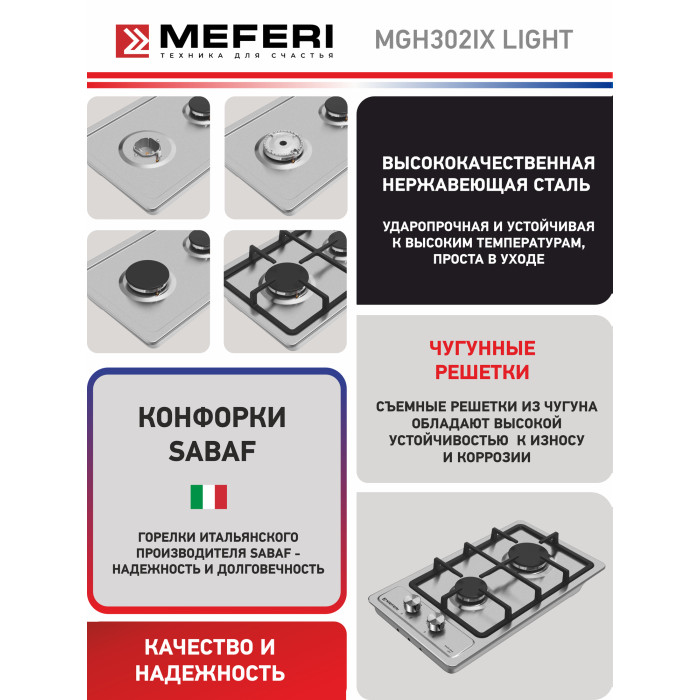 MEFERI
ТЕХНИКА ДЛЯ СЧАСТЬЯ

MGH302IX LIGHT

ВЫСОКОКАЧЕСТВЕННАЯ НЕРЖАВЕЮЩАЯ СТАЛЬ

УДАРОПРОЧНАЯ И УСТОЙЧИВАЯ К ВЫСОКИМ ТЕМПЕРАТУРАМ, ПРОСТА В УХОДЕ

ЧУГУННЫЕ РЕШЕТКИ

СЪЕМНЫЕ РЕШЕТКИ ИЗ ЧУГУНА ОБЛАДАЮТ ВЫСОКОЙ УСТОЙЧИВОСТЬЮ К ИЗНОСУ И КОРРОЗИИ

КОНФОРКИ SABAF

ГОРЕЛКИ ИТАЛЬЯНСКОГО ПРОИЗВОДИТЕЛЯ SABAF - НАДЕЖНОСТЬ И ДОЛГОВЕЧНОСТЬ

КАЧЕСТВО И НАДЕЖНОСТЬ