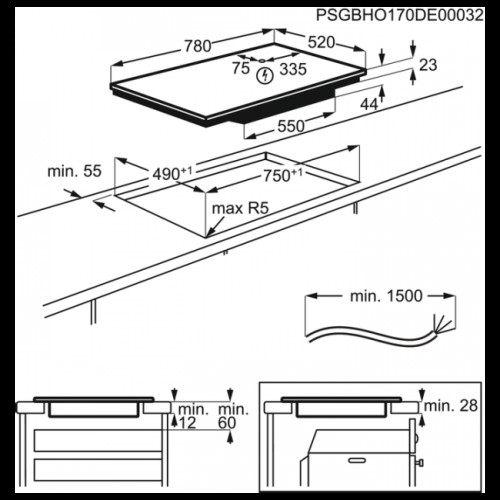 PSGBHO170DE00032

780

520

75

335

23

44

550

min. 55

$490^{+1}$

$750^{+1}$

max R5

min. 1500

min.
12

min.
60

min. 28