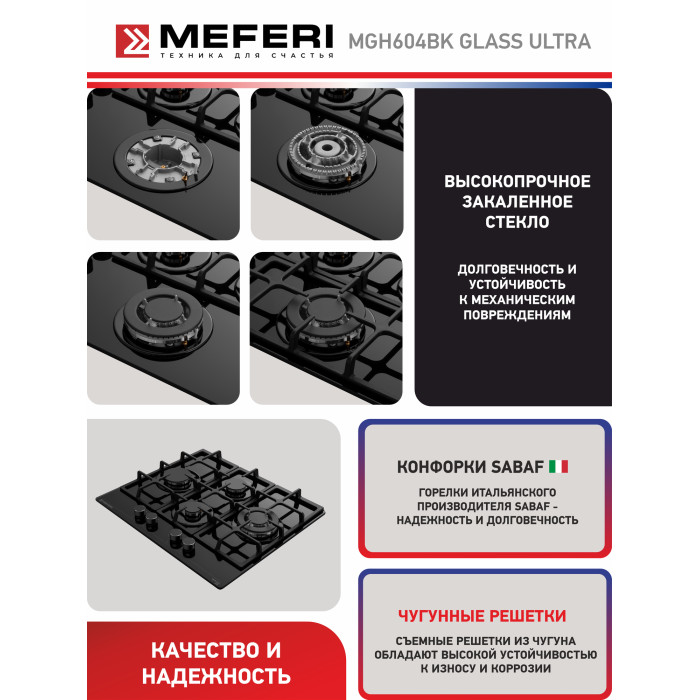 MEFERI
ТЕХНИКА ДЛЯ СЧАСТЬЯ
MGH604BK GLASS ULTRA

ВЫСОКОПРОЧНОЕ ЗАКАЛЕННОЕ СТЕКЛО

ДОЛГОВЕЧНОСТЬ И УСТОЙЧИВОСТЬ К МЕХАНИЧЕСКИМ ПОВРЕЖДЕНИЯМ

КОНФОРКИ SABAF

ГОРЕЛКИ ИТАЛЬЯНСКОГО ПРОИЗВОДИТЕЛЯ SABAF - НАДЕЖНОСТЬ И ДОЛГОВЕЧНОСТЬ

ЧУГУННЫЕ РЕШЕТКИ

СЪЕМНЫЕ РЕШЕТКИ ИЗ ЧУГУНА ОБЛАДАЮТ ВЫСОКОЙ УСТОЙЧИВОСТЬЮ К ИЗНОСУ И КОРРОЗИИ

КАЧЕСТВО И НАДЕЖНОСТЬ