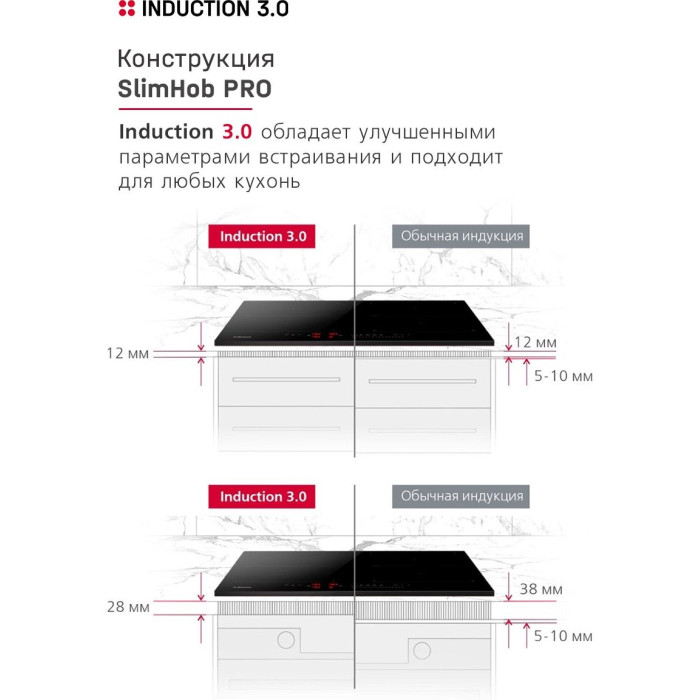 INDUCTION 3.0

Конструкция
SlimHob PRO

Induction 3.0 обладает улучшенными параметрами встраивания и подходит для любых кухонь

Induction 3.0

Обычная индукция

12 мм

12 мм

5-10 мм

Induction 3.0

Обычная индукция

28 мм

38 мм

5-10 мм