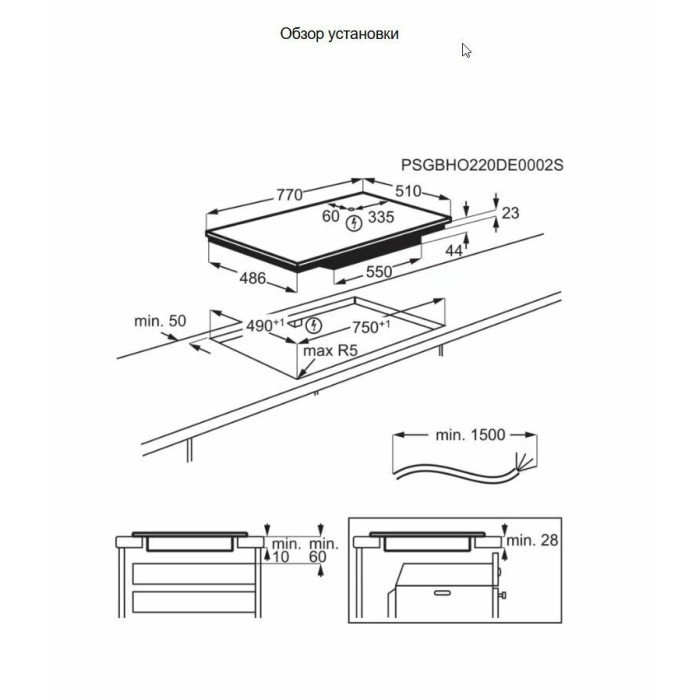 Обзор установки

PSGBHO220DE0002S

770
510
60
335
23
44
486
550

min. 50
$490^{+1}$
$750^{+1}$
max R5

min. 1500

min.
10
min.
60

min. 28