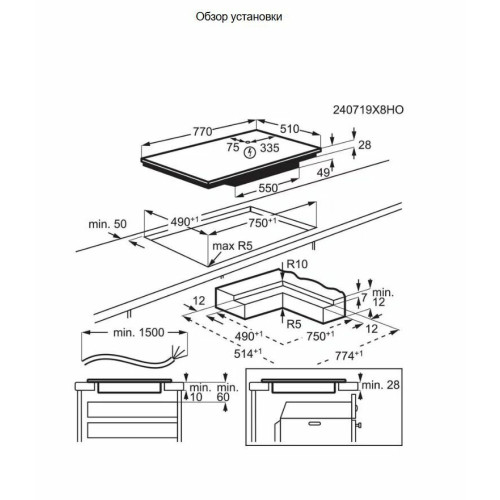 Обзор установки

240719X8HO

770
510
75
335
28
49
550

min. 50
$490^{+1}$
$750^{+1}$
max R5

R10
12
7
min. 12
R5
12
$490^{+1}$
$750^{+1}$
$514^{+1}$
$774^{+1}$

min. 1500

min. 10
min. 60

min. 28