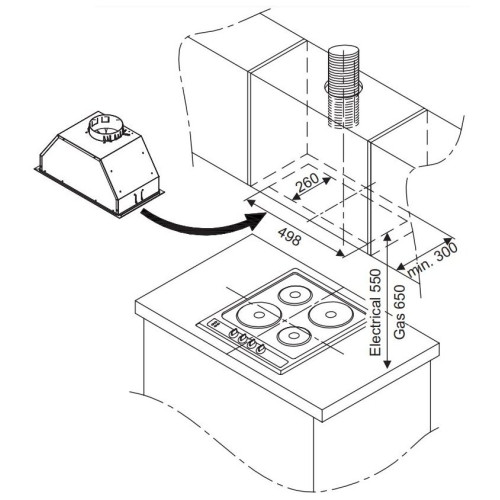 260

498

min. 300

Electrical 550

Gas 650