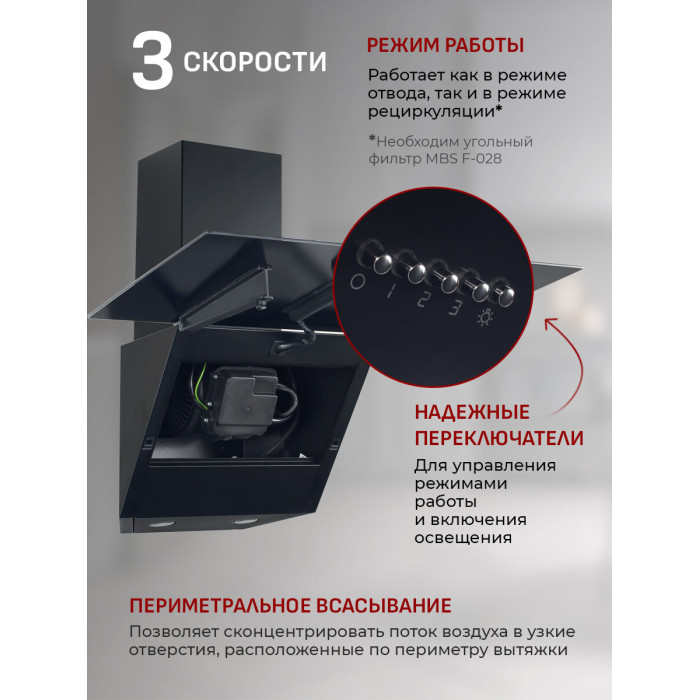 3 СКОРОСТИ

РЕЖИМ РАБОТЫ

Работает как в режиме отвода, так и в режиме рециркуляции*

*Необходим угольный фильтр MBS F-028

0 1 2 3

НАДЕЖНЫЕ ПЕРЕКЛЮЧАТЕЛИ

Для управления режимами работы и включения освещения

ПЕРИМЕТРАЛЬНОЕ ВСАСЫВАНИЕ

Позволяет сконцентрировать поток воздуха в узкие отверстия, расположенные по периметру вытяжки