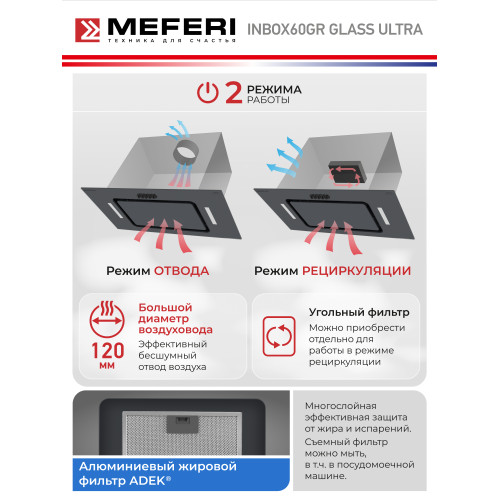 MEFERI
ТЕХНИКА ДЛЯ СЧАСТЬЯ
INBOX60GR GLASS ULTRA

2 РЕЖИМА РАБОТЫ

Режим ОТВОДА

Режим РЕЦИРКУЛЯЦИИ

120 мм

Большой диаметр воздуховода
Эффективный бесшумный отвод воздуха

Угольный фильтр
Можно приобрести отдельно для работы в режиме рециркуляции

Алюминиевый жировой фильтр ADEK®

Многослойная эффективная защита от жира и испарений. Съемный фильтр можно мыть, в т.ч. в посудомоечной машине.