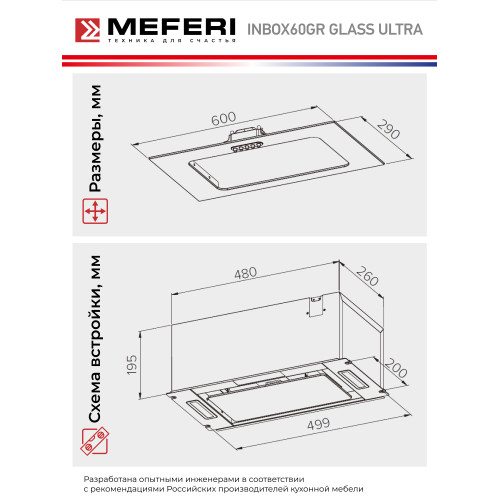 MEFERI
ТЕХНИКА ДЛЯ СЧАСТЬЯ
INBOX60GR GLASS ULTRA

Размеры, мм

600
290

Схема встройки, мм

480
260
195
200
499

Разработана опытными инженерами в соответствии с рекомендациями Российских производителей кухонной мебели