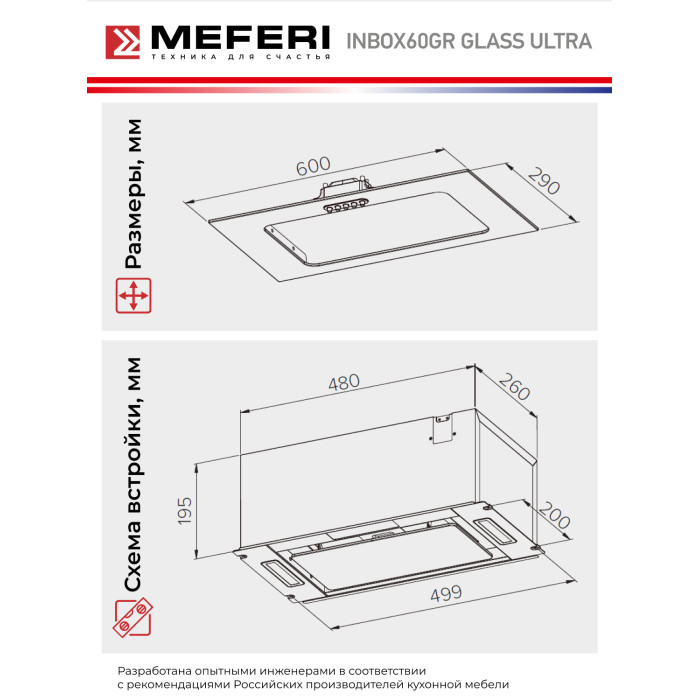 MEFERI
ТЕХНИКА ДЛЯ СЧАСТЬЯ
INBOX60GR GLASS ULTRA

Размеры, мм

600

290

Схема встройки, мм

480

260

195

200

499

Разработана опытными инженерами в соответствии с рекомендациями Российских производителей кухонной мебели