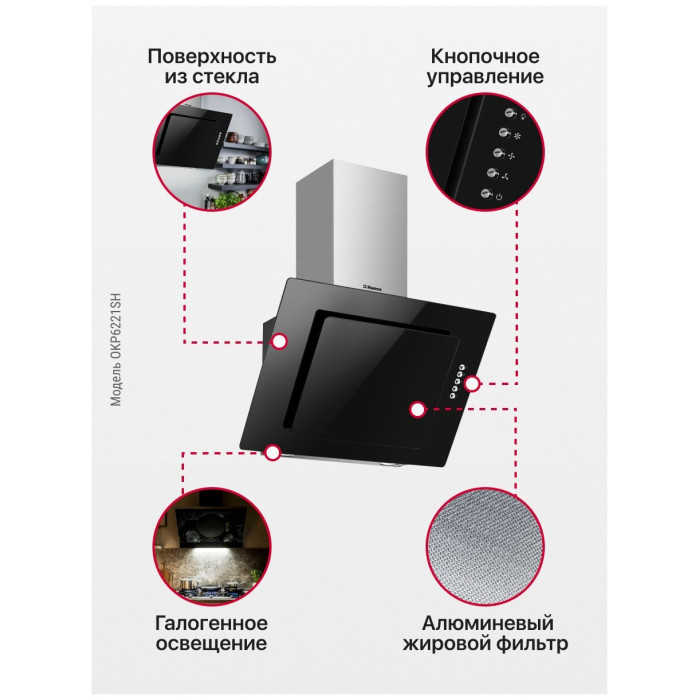 Поверхность из стекла

Кнопочное управление

Модель OKP6221SH

Hansa

Галогенное освещение

Алюминевый жировой фильтр