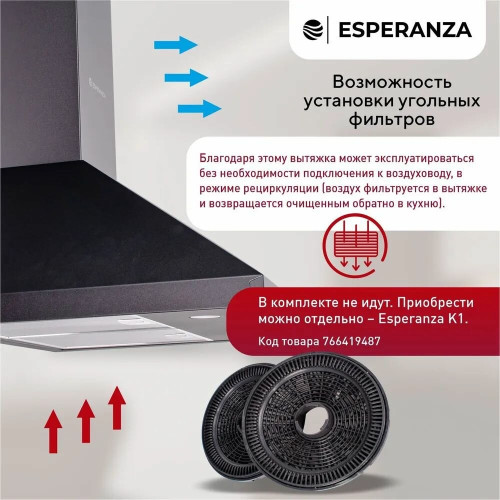 ESPERANZA

Возможность установки угольных фильтров

Благодаря этому вытяжка может эксплуатироваться без необходимости подключения к воздуховоду, в режиме рециркуляции (воздух фильтруется в вытяжке и возвращается очищенным обратно в кухню).

В комплекте не идут. Приобрести можно отдельно – Esperanza K1.

Код товара 766419487