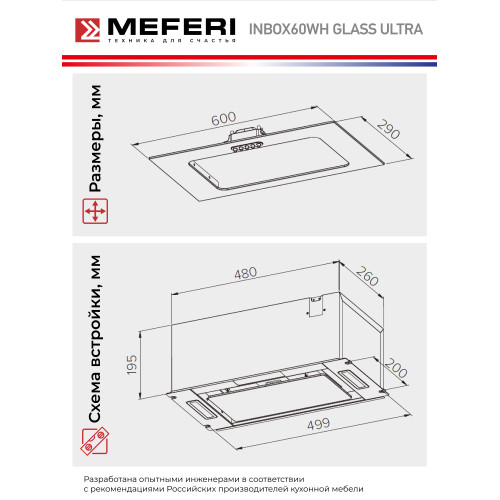 MEFERI
ТЕХНИКА ДЛЯ СЧАСТЬЯ
INBOX60WH GLASS ULTRA

Размеры, мм

600
290

Схема встройки, мм

480
260
195
200
499

Разработана опытными инженерами в соответствии с рекомендациями Российских производителей кухонной мебели