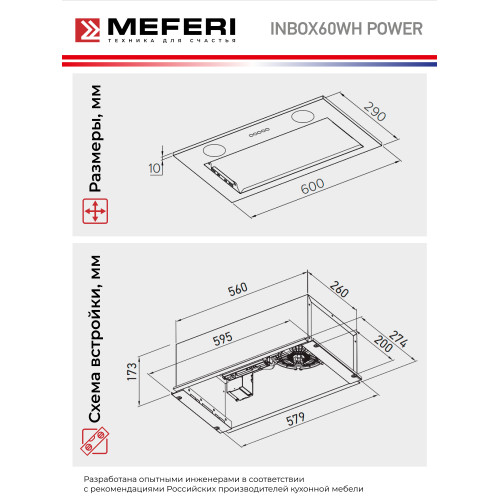 MEFERI
ТЕХНИКА ДЛЯ СЧАСТЬЯ

INBOX60WH POWER

Размеры, мм

290
10
600

Схема встройки, мм

560
260
595
274
200
173
579

Разработана опытными инженерами в соответствии с рекомендациями Российских производителей кухонной мебели