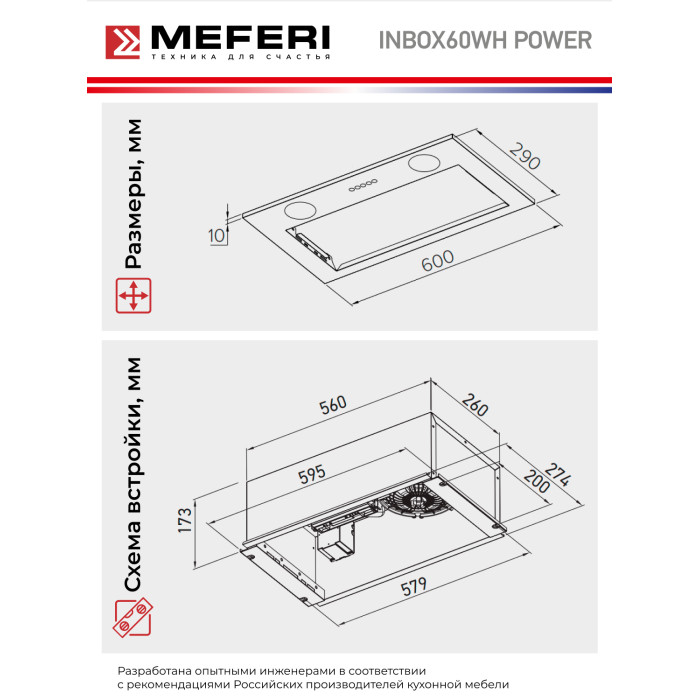 MEFERI
ТЕХНИКА ДЛЯ СЧАСТЬЯ

INBOX60WH POWER

Размеры, мм

290
10
600

Схема встройки, мм

560
260
595
274
200
173
579

Разработана опытными инженерами в соответствии с рекомендациями Российских производителей кухонной мебели