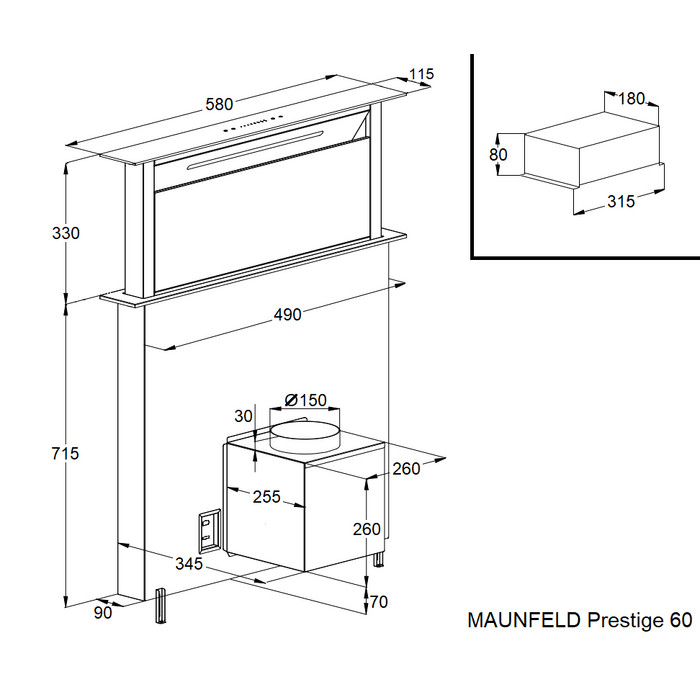 580
115
330
490
715
Ø150
30
260
255
260
345
90
70
180
80
315
MAUNFELD Prestige 60