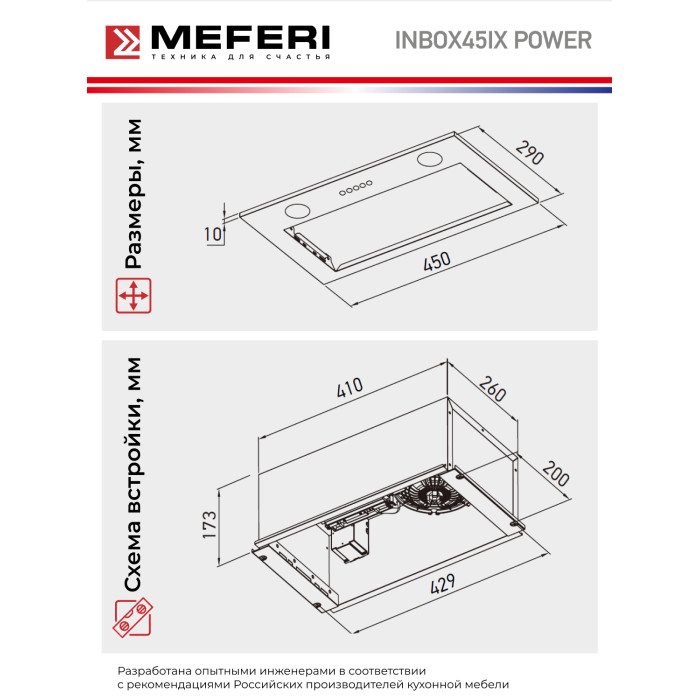 MEFERI
ТЕХНИКА ДЛЯ СЧАСТЬЯ

INBOX45IX POWER

Размеры, мм

290

10

450

Схема встройки, мм

410

260

200

173

429

Разработана опытными инженерами в соответствии с рекомендациями Российских производителей кухонной мебели