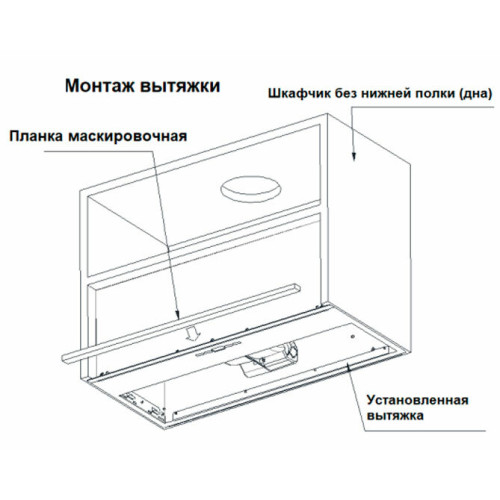 Монтаж вытяжки

Шкафчик без нижней полки (дна)

Планка маскировочная

Установленная вытяжка