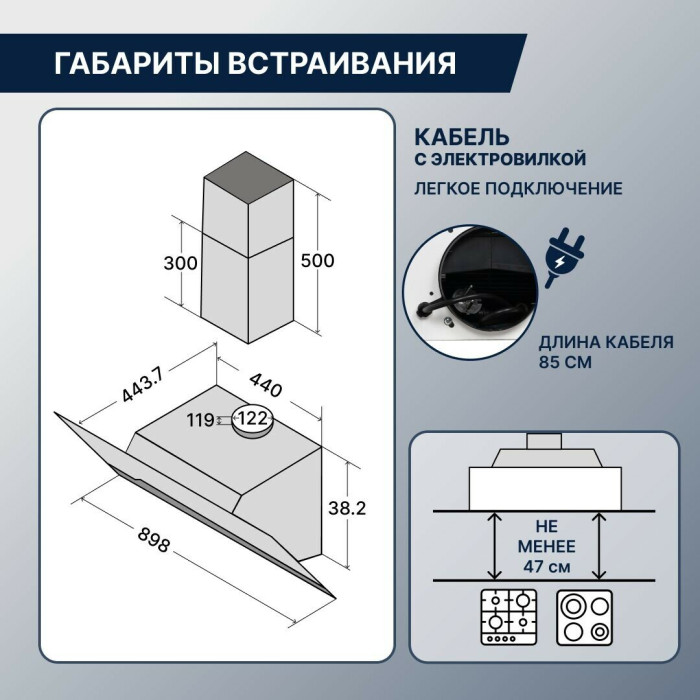 ГАБАРИТЫ ВСТРАИВАНИЯ

300

500

443.7

440

119

122

38.2

898

КАБЕЛЬ
С ЭЛЕКТРОВИЛКОЙ

ЛЕГКОЕ ПОДКЛЮЧЕНИЕ

ДЛИНА КАБЕЛЯ
85 СМ

НЕ
МЕНЕЕ
47 см