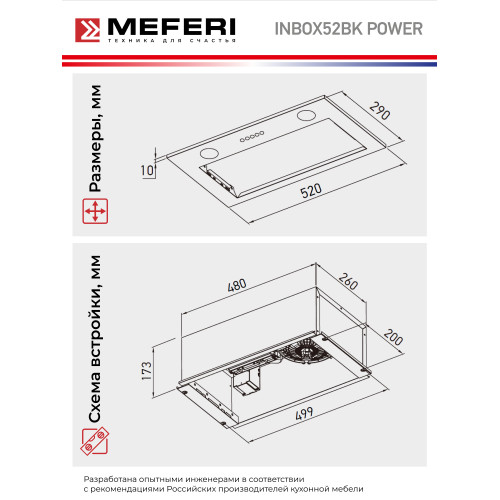 MEFERI
ТЕХНИКА ДЛЯ СЧАСТЬЯ

INBOX52BK POWER

Размеры, мм

290
10
520

Схема встройки, мм

480
260
200
173
499

Разработана опытными инженерами в соответствии с рекомендациями Российских производителей кухонной мебели