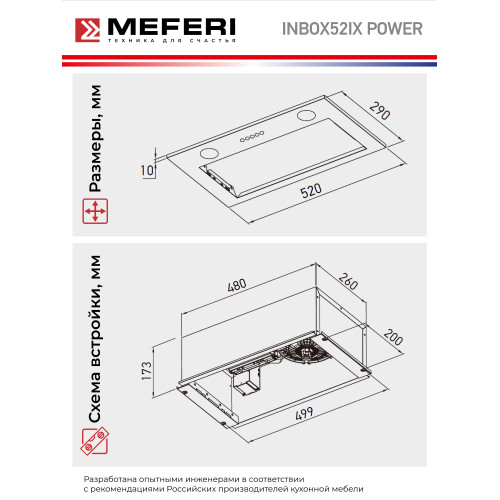 MEFERI
ТЕХНИКА ДЛЯ СЧАСТЬЯ

INBOX52IX POWER

Размеры, мм

290
10
520

Схема встройки, мм

480
260
200
173
499

Разработана опытными инженерами в соответствии с рекомендациями Российских производителей кухонной мебели