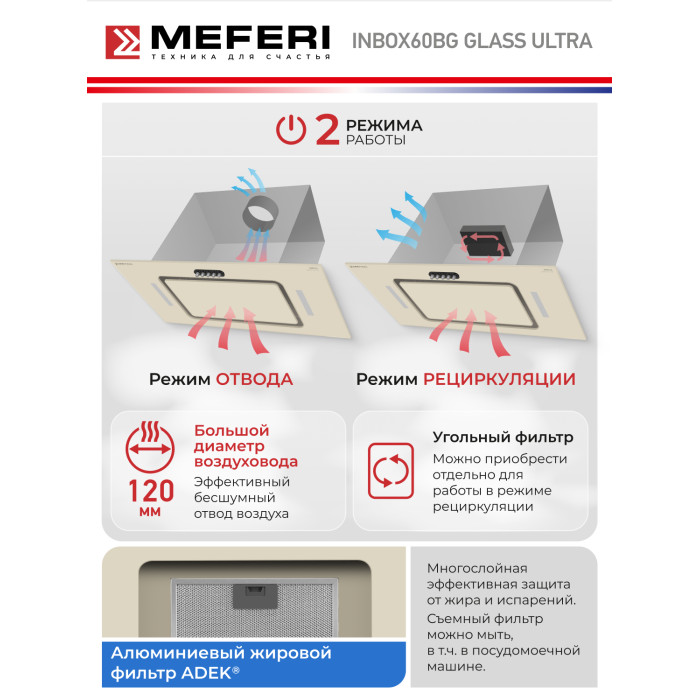 MEFERI
ТЕХНИКА ДЛЯ СЧАСТЬЯ

INBOX60BG GLASS ULTRA

2 РЕЖИМА РАБОТЫ

Режим ОТВОДА

Режим РЕЦИРКУЛЯЦИИ

120 мм

Большой диаметр воздуховода

Эффективный бесшумный отвод воздуха

Угольный фильтр

Можно приобрести отдельно для работы в режиме рециркуляции

Алюминиевый жировой фильтр ADEK®

Многослойная эффективная защита от жира и испарений. Съемный фильтр можно мыть, в т.ч. в посудомоечной машине.