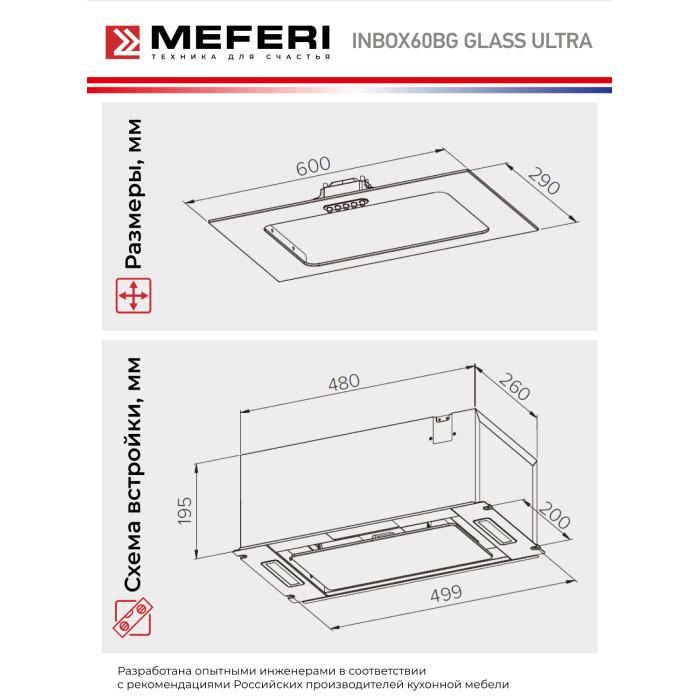 MEFERI
ТЕХНИКА ДЛЯ СЧАСТЬЯ

INBOX60BG GLASS ULTRA

Размеры, мм

600

290

Схема встройки, мм

480

260

195

200

499

Разработана опытными инженерами в соответствии с рекомендациями Российских производителей кухонной мебели