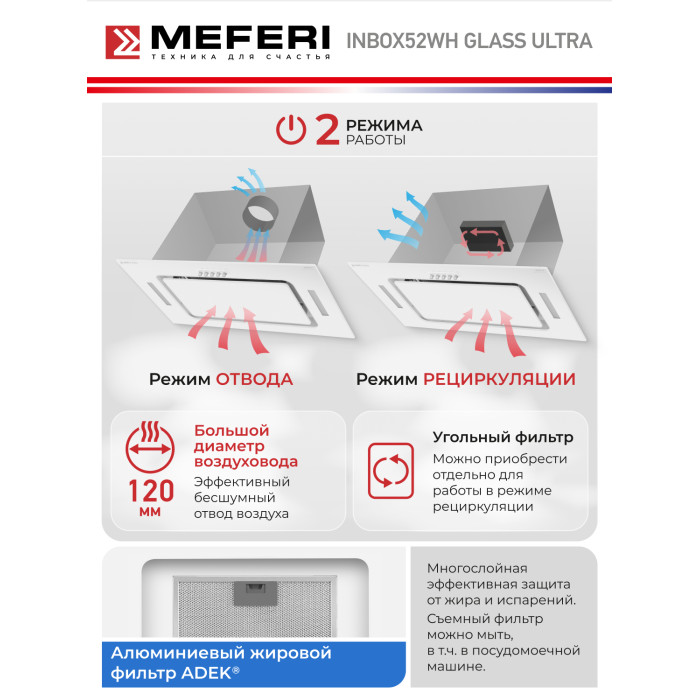 MEFERI
ТЕХНИКА ДЛЯ СЧАСТЬЯ
INBOX52WH GLASS ULTRA

2 РЕЖИМА РАБОТЫ

Режим ОТВОДА

Режим РЕЦИРКУЛЯЦИИ

120 мм

Большой диаметр воздуховода

Эффективный бесшумный отвод воздуха

Угольный фильтр

Можно приобрести отдельно для работы в режиме рециркуляции

Алюминиевый жировой фильтр ADEK®

Многослойная эффективная защита от жира и испарений.
Съемный фильтр можно мыть, в т.ч. в посудомоечной машине.