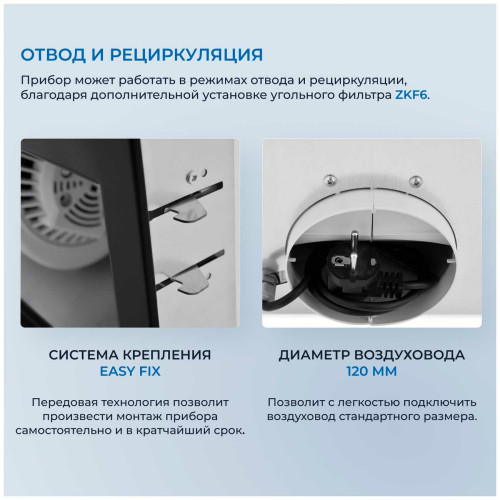 ОТВОД И РЕЦИРКУЛЯЦИЯ

Прибор может работать в режимах отвода и рециркуляции, благодаря дополнительной установке угольного фильтра ZKF6.

СИСТЕМА КРЕПЛЕНИЯ
EASY FIX

Передовая технология позволит произвести монтаж прибора самостоятельно и в кратчайший срок.

ДИАМЕТР ВОЗДУХОВОДА
120 ММ

Позволит с легкостью подключить воздуховод стандартного размера.