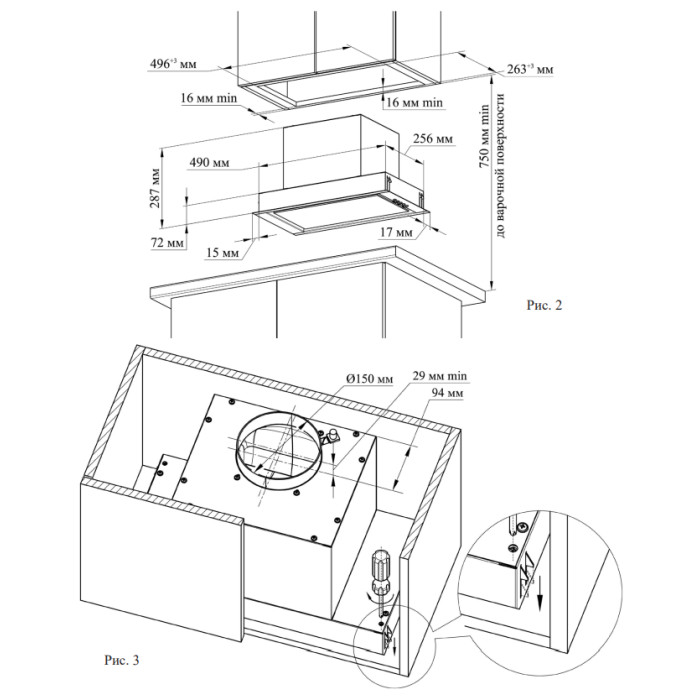 $496^{+3}$ мм

$263^{+3}$ мм

16 мм min

16 мм min

750 мм min до варочной поверхности

256 мм

490 мм

287 мм

72 мм

15 мм

17 мм

Рис. 2

Ø150 мм

29 мм min

94 мм

Рис. 3