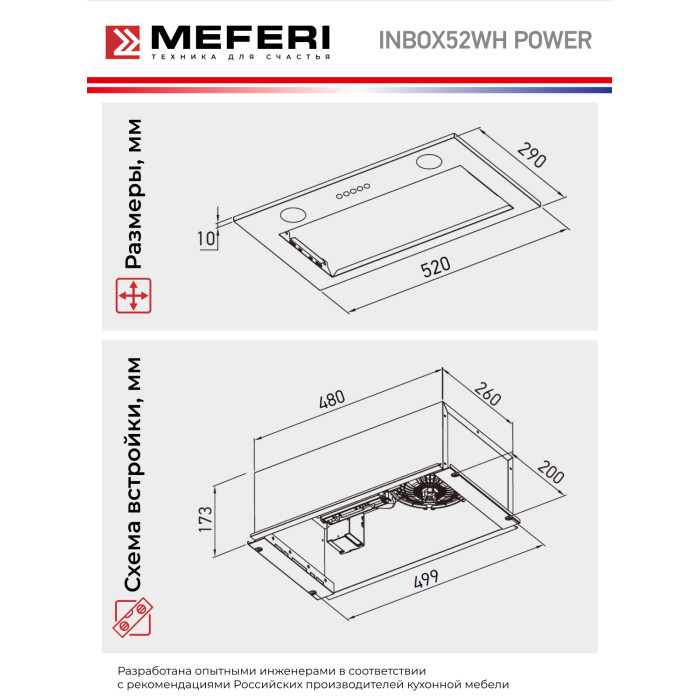 MEFERI
ТЕХНИКА ДЛЯ СЧАСТЬЯ

INBOX52WH POWER

Размеры, мм

290

10

520

Схема встройки, мм

480

260

200

173

499

Разработана опытными инженерами в соответствии с рекомендациями Российских производителей кухонной мебели