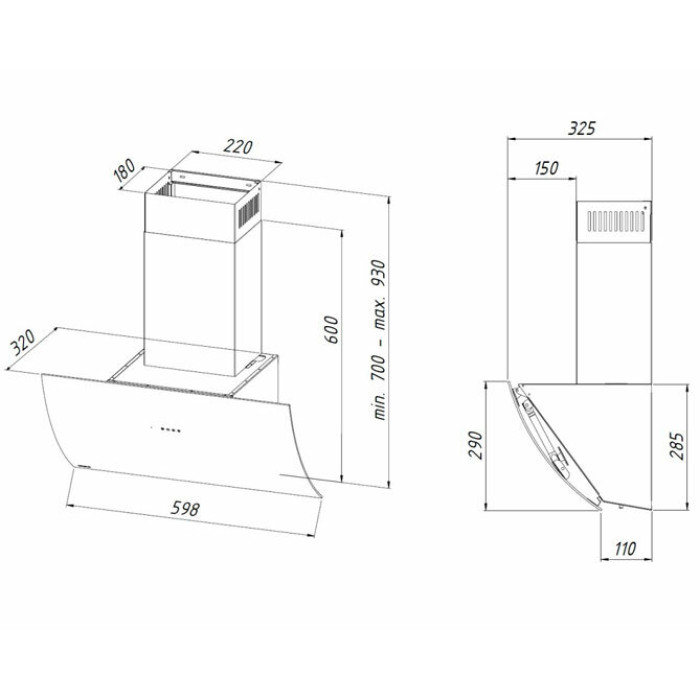 220
180
320
600
min. 700 – max. 930
598
325
150
290
285
110