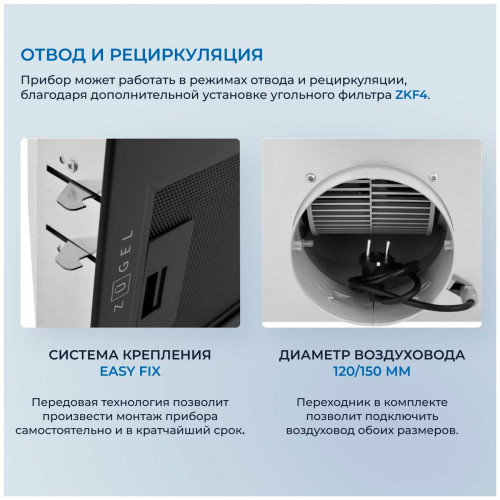 ОТВОД И РЕЦИРКУЛЯЦИЯ

Прибор может работать в режимах отвода и рециркуляции, благодаря дополнительной установке угольного фильтра ZKF4.

ZÜGEL

СИСТЕМА КРЕПЛЕНИЯ
EASY FIX

Передовая технология позволит произвести монтаж прибора самостоятельно и в кратчайший срок.

ДИАМЕТР ВОЗДУХОВОДА
120/150 ММ

Переходник в комплекте позволит подключить воздуховод обоих размеров.