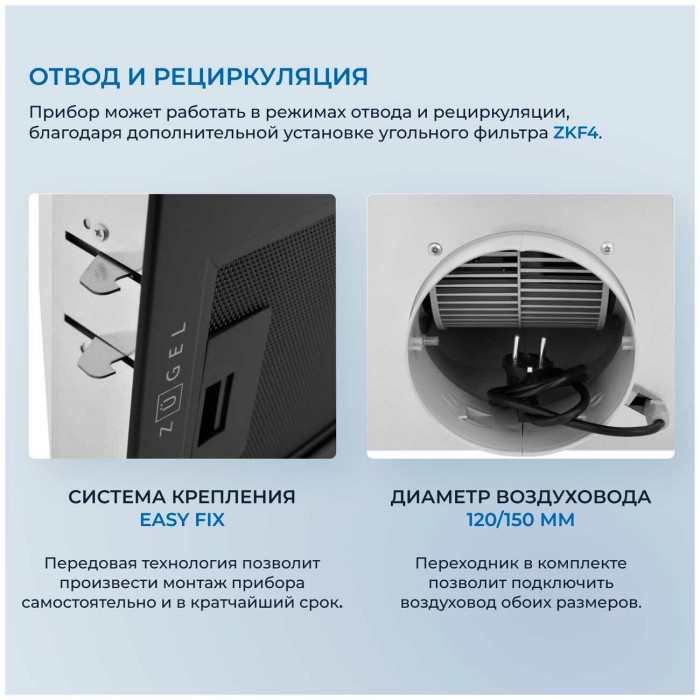 ОТВОД И РЕЦИРКУЛЯЦИЯ

Прибор может работать в режимах отвода и рециркуляции, благодаря дополнительной установке угольного фильтра ZKF4.

ZÜGEL

СИСТЕМА КРЕПЛЕНИЯ
EASY FIX

Передовая технология позволит произвести монтаж прибора самостоятельно и в кратчайший срок.

ДИАМЕТР ВОЗДУХОВОДА
120/150 ММ

Переходник в комплекте позволит подключить воздуховод обоих размеров.