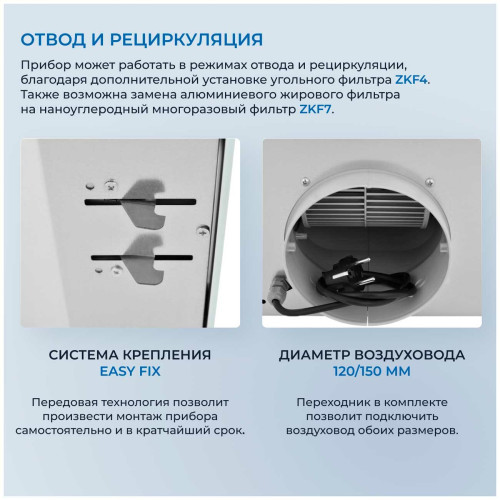 ОТВОД И РЕЦИРКУЛЯЦИЯ

Прибор может работать в режимах отвода и рециркуляции, благодаря дополнительной установке угольного фильтра ZKF4. Также возможна замена алюминиевого жирового фильтра на наноуглеродный многоразовый фильтр ZKF7.

СИСТЕМА КРЕПЛЕНИЯ
EASY FIX

Передовая технология позволит произвести монтаж прибора самостоятельно и в кратчайший срок.

ДИАМЕТР ВОЗДУХОВОДА
120/150 ММ

Переходник в комплекте позволит подключить воздуховод обоих размеров.