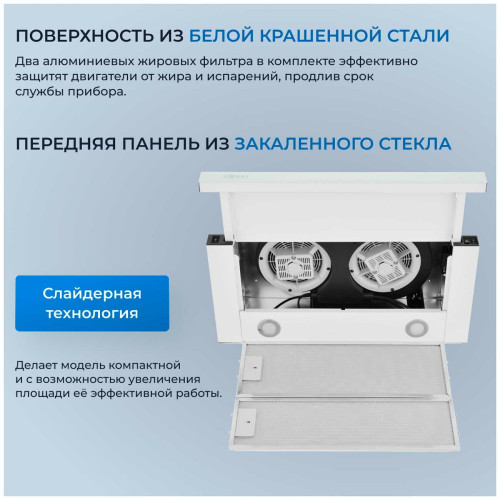 ПОВЕРХНОСТЬ ИЗ БЕЛОЙ КРАШЕННОЙ СТАЛИ

Два алюминиевых жировых фильтра в комплекте эффективно защитят двигатели от жира и испарений, продлив срок службы прибора.

ПЕРЕДНЯЯ ПАНЕЛЬ ИЗ ЗАКАЛЕННОГО СТЕКЛА

Слайдерная технология

Делает модель компактной и с возможностью увеличения площади её эффективной работы.